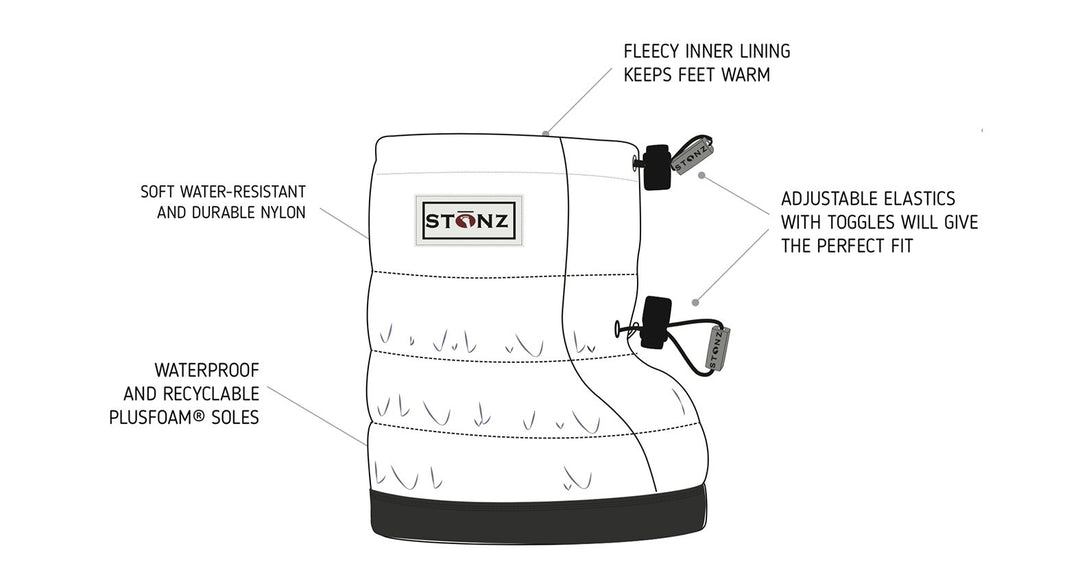 FLEECY INNER LINING
KEEPS FEET WARM

SOFT WATER-RESISTANT
AND DURABLE NYLON

STONZ

STONZ

ADJUSTABLE ELASTICS
WITH TOGGLES WILL GIVE
THE PERFECT FIT

STONZ

WATERPROOF
AND RECYCLABLE
PLUSFOAM® SOLES